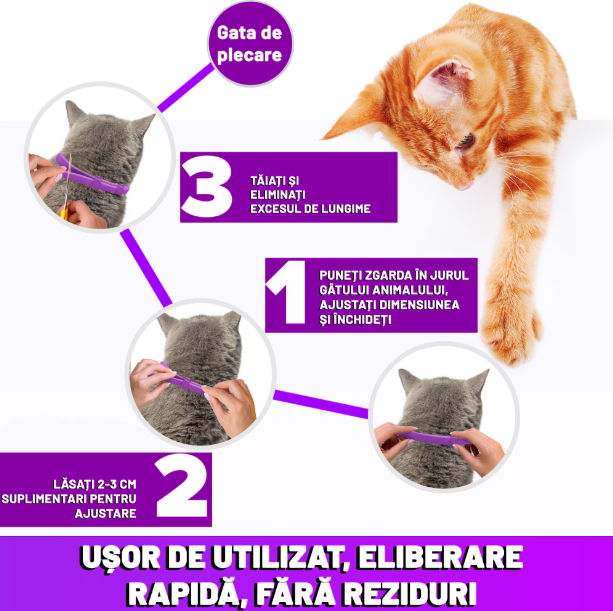 Gata de plecare

3 TĂIAȚI ȘI ELIMINAȚI EXCESUL DE LUNGIME

1 PUNEȚI ZGARDA ÎN JURUL GÂTULUI ANIMALULUI, AJUSTAȚI DIMENSIUNEA ȘI ÎNCHIDEȚI

LĂSAȚI 2-3 CM SUPLIMENTARI PENTRU AJUSTARE 2

UȘOR DE UTILIZAT, ELIBERARE RAPIDĂ, FĂRĂ REZIDURI