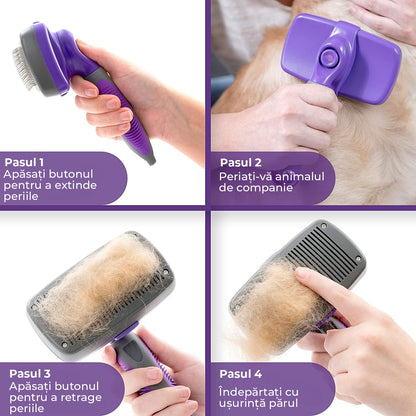 Pasul 1
Apăsați butonul pentru a extinde periile

Pasul 2
Periați-vă animalul de companie

Pasul 3
Apăsați butonul pentru a retrage periile

Pasul 4
Îndepărtați cu ușurință părul