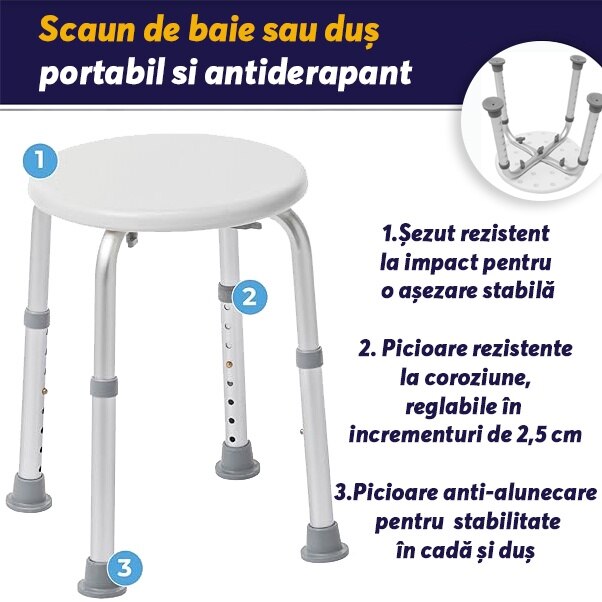 Scaun de baie sau duș portabil si antiderapant

1

2

3

1.Șezut rezistent la impact pentru o așezare stabilă

2. Picioare rezistente la coroziune, reglabile în incrementuri de 2,5 cm

3.Picioare anti-alunecare pentru stabilitate în cadă și duș