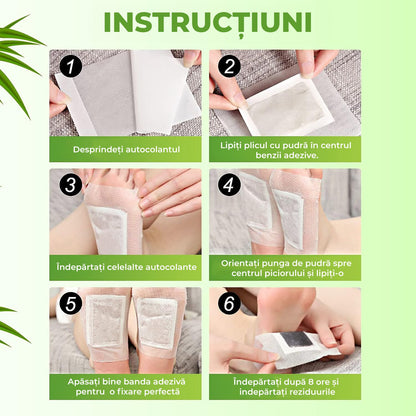 INSTRUCȚIUNI

1

Desprindeți autocolantul

2

Lipiți plicul cu pudră în centrul benzii adezive.

3

Îndepărtați celelalte autocolante

4

Orientați punga de pudră spre centrul piciorului și lipiți-o

5

Apăsați bine banda adezivă pentru o fixare perfectă

6

Îndepărtați după 8 ore și îndepărtați reziduurile