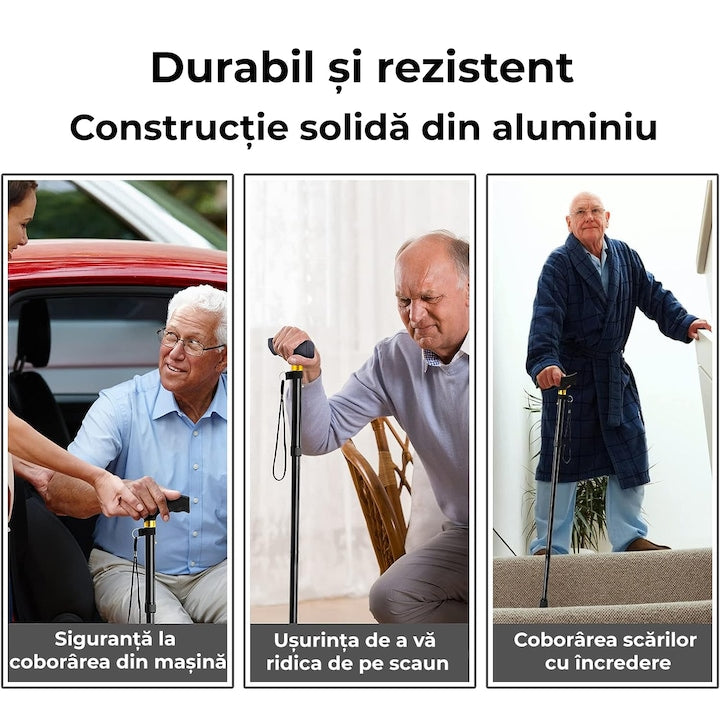 Durabil și rezistent
Construcție solidă din aluminiu

Siguranță la coborârea din mașină

Ușurința de a vă ridica de pe scaun

Coborârea scărilor cu încredere