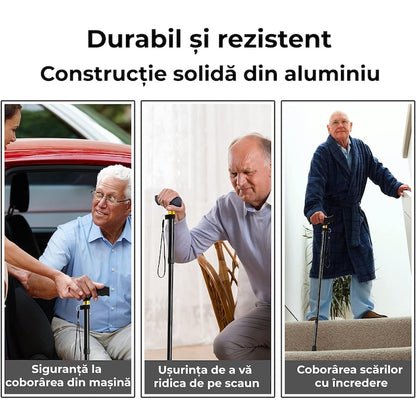 Durabil și rezistent
Construcție solidă din aluminiu

Siguranță la coborârea din mașină

Ușurința de a vă ridica de pe scaun

Coborârea scărilor cu încredere