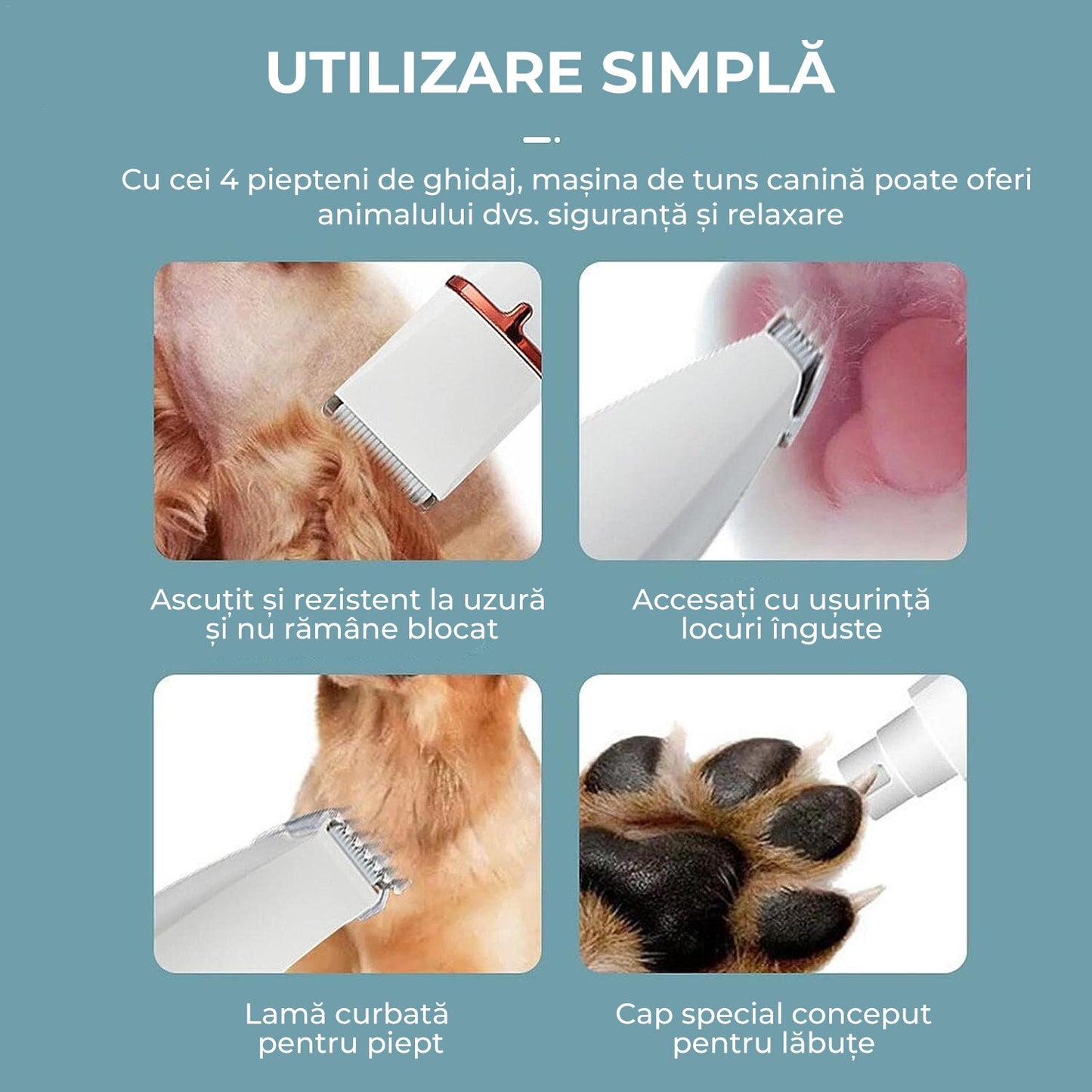 UTILIZARE SIMPLĂ

Cu cei 4 piepteni de ghidaj, mașina de tuns canină poate oferi animalului dvs. siguranță și relaxare

Ascuțit și rezistent la uzură și nu rămâne blocat

Accesați cu ușurință locuri înguste

Lamă curbată pentru piept

Cap special conceput pentru lăbuțe